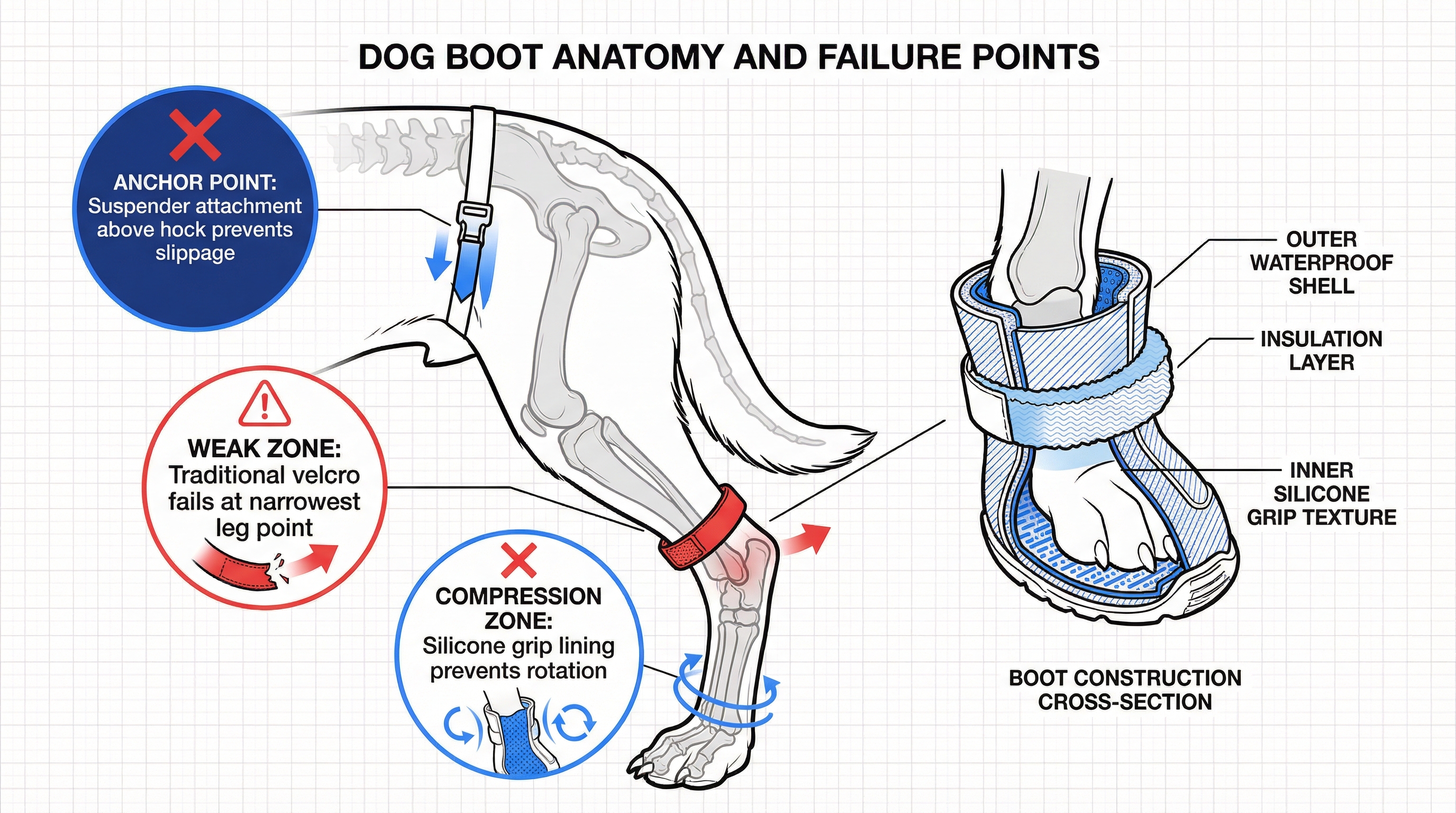 DOG BOOT ANATOMY AND FAILURE POINTS

ANCHOR POINT: Suspender attachment above hock prevents slippage

WEAK ZONE: Traditional velcro fails at narrowest leg point

COMPRESSION ZONE: Silicone grip lining prevents rotation

OUTER WATERPROOF SHELL

INSULATION LAYER

INNER SILICONE GRIP TEXTURE

BOOT CONSTRUCTION CROSS-SECTION