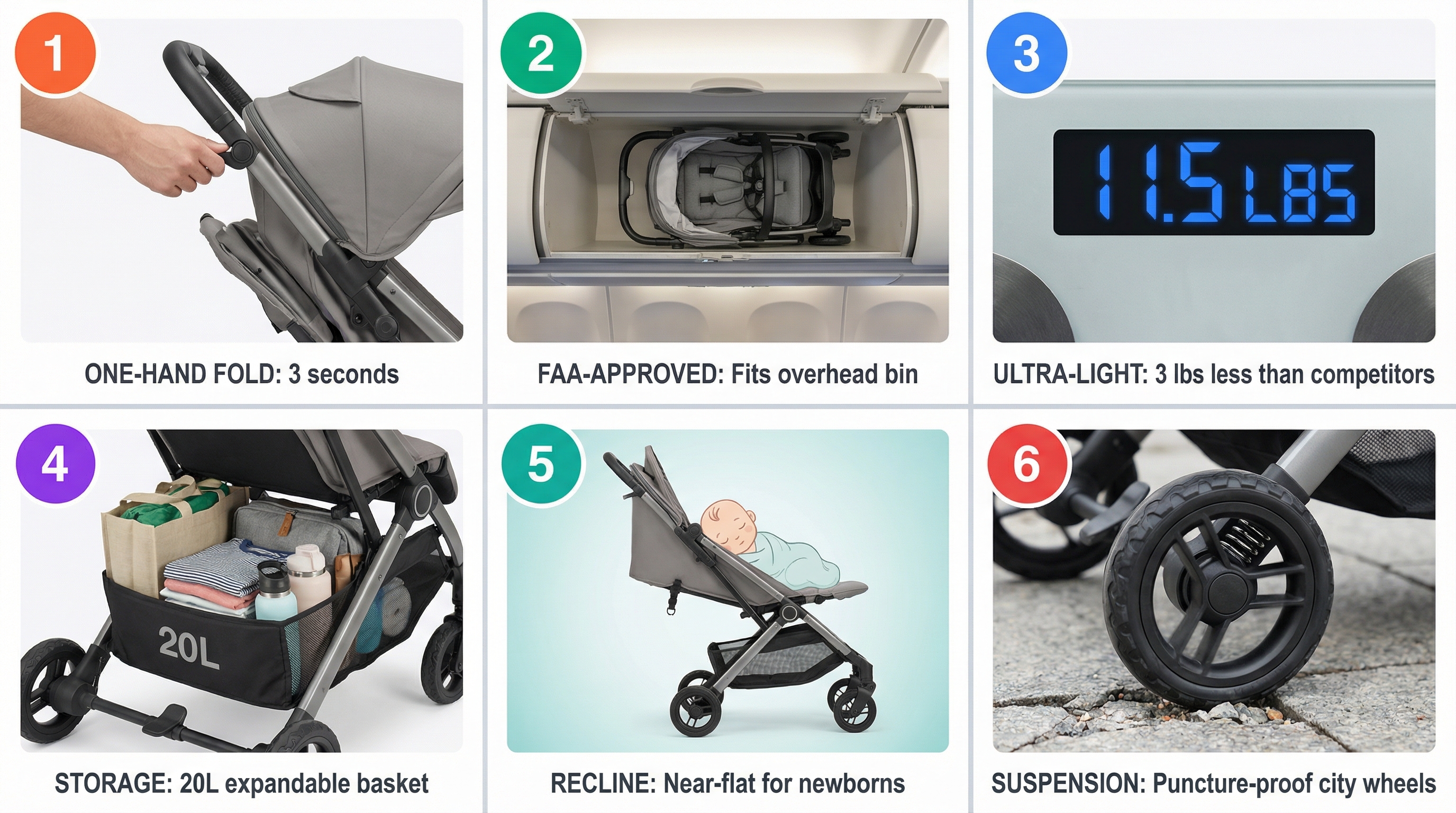 1

ONE-HAND FOLD: 3 seconds

2

FAA-APPROVED: Fits overhead bin

3

11.5 LBS

ULTRA-LIGHT: 3 lbs less than competitors

4

20L

STORAGE: 20L expandable basket

5

RECLINE: Near-flat for newborns

6

SUSPENSION: Puncture-proof city wheels