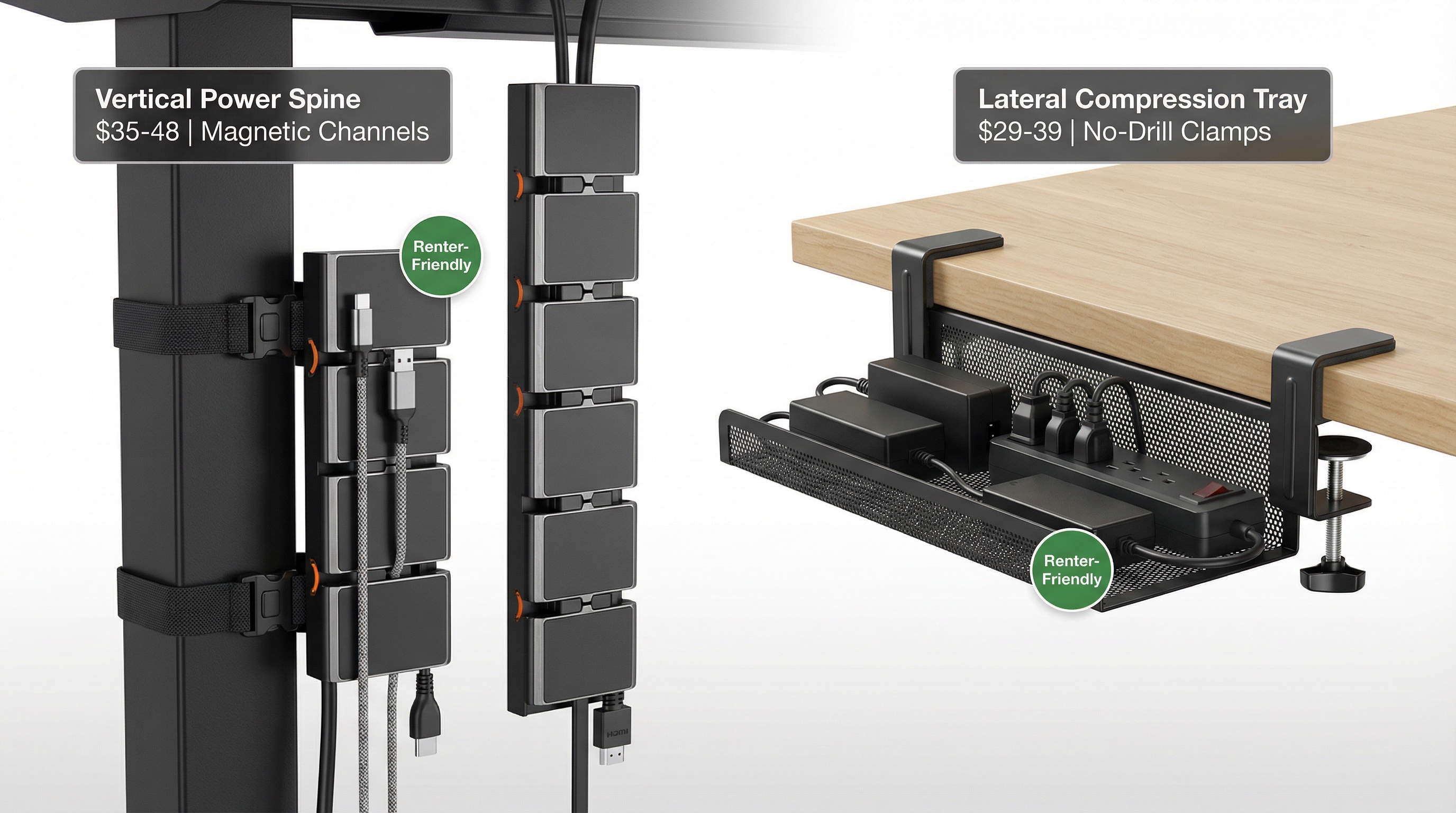 Vertical Power Spine
$35-48 | Magnetic Channels

Renter-Friendly

HDMI

Lateral Compression Tray
$29-39 | No-Drill Clamps

Renter-Friendly