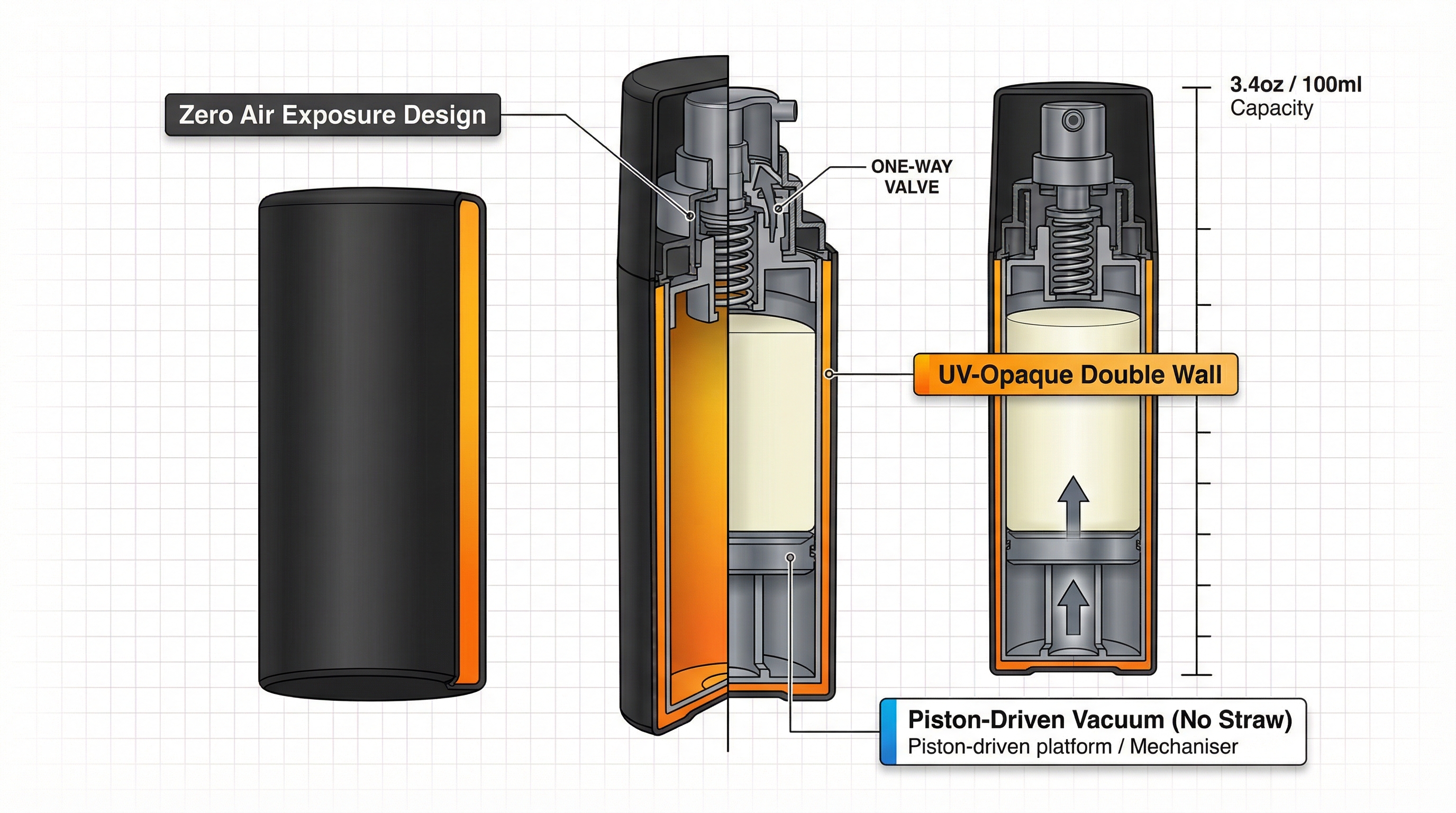 Zero Air Exposure Design

ONE-WAY VALVE

3.4oz / 100ml
Capacity

UV-Opaque Double Wall

Piston-Driven Vacuum (No Straw)
Piston-driven platform / Mechaniser