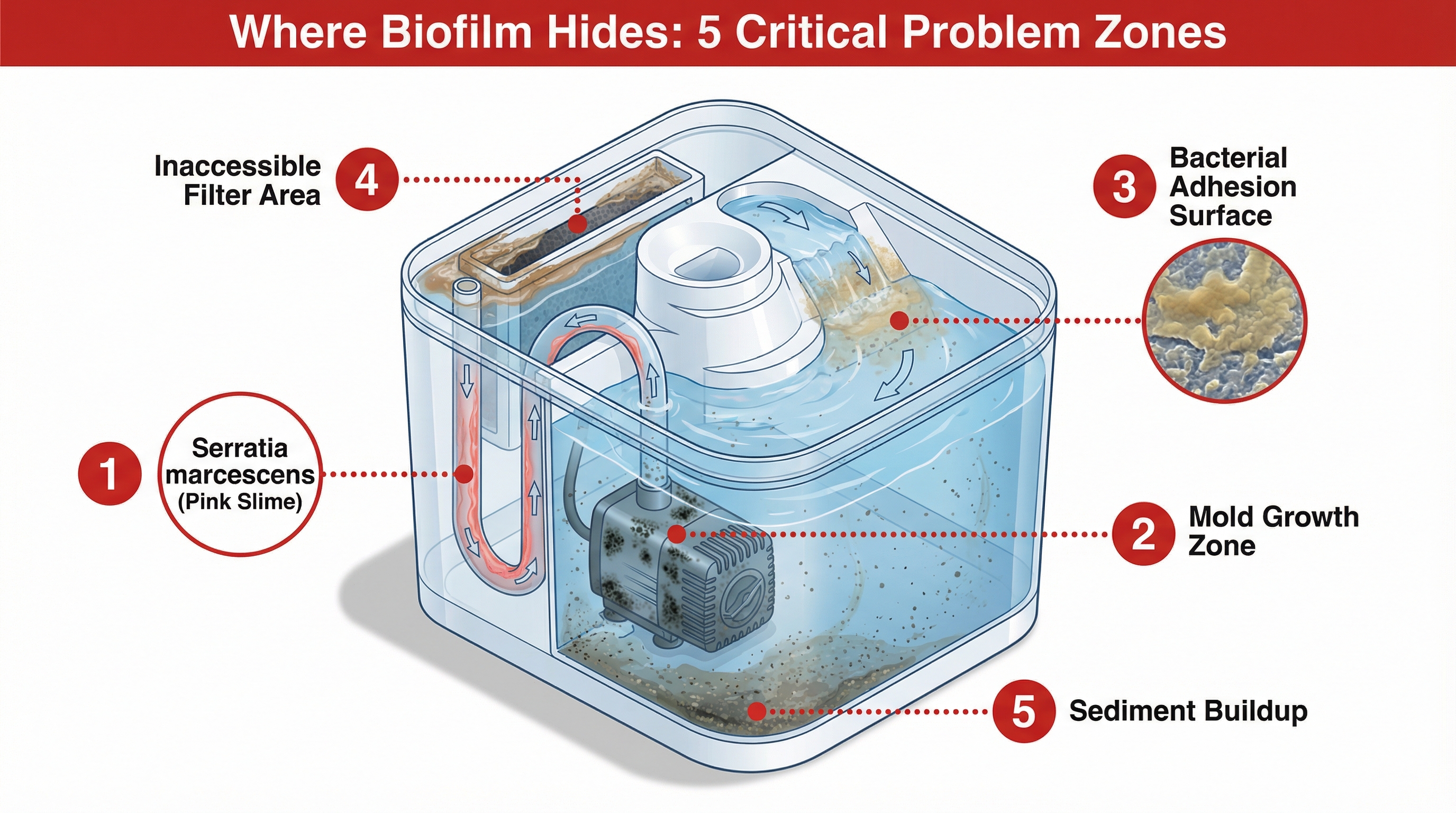 Where Biofilm Hides: 5 Critical Problem Zones

Inaccessible Filter Area 4

3 Bacterial Adhesion Surface

1 Serratia marcescens (Pink Slime)

2 Mold Growth Zone

5 Sediment Buildup