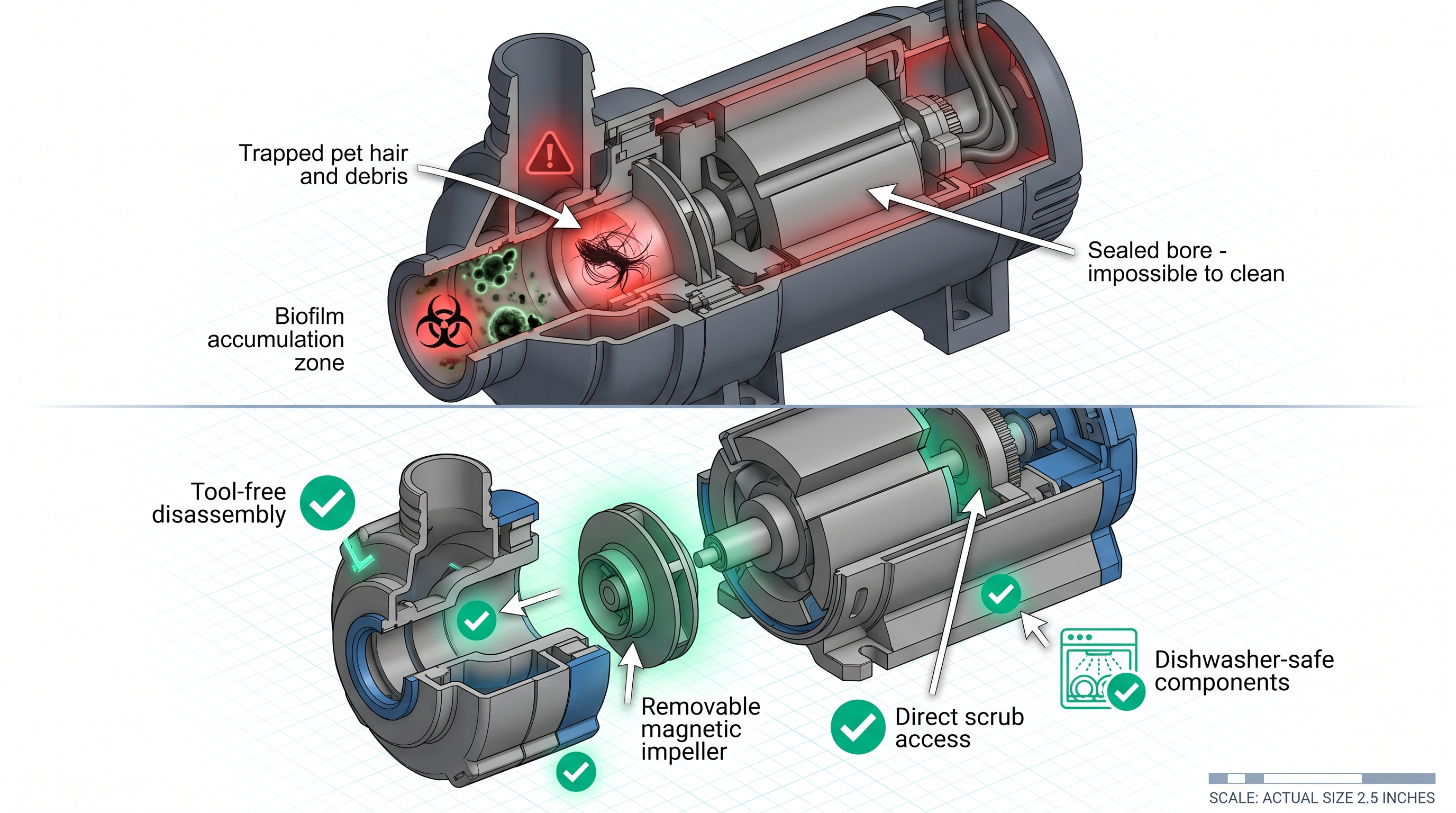 Trapped pet hair and debris

Sealed bore - impossible to clean

Biofilm accumulation zone

Tool-free disassembly

Removable magnetic impeller

Direct scrub access

Dishwasher-safe components

SCALE: ACTUAL SIZE 2.5 INCHES