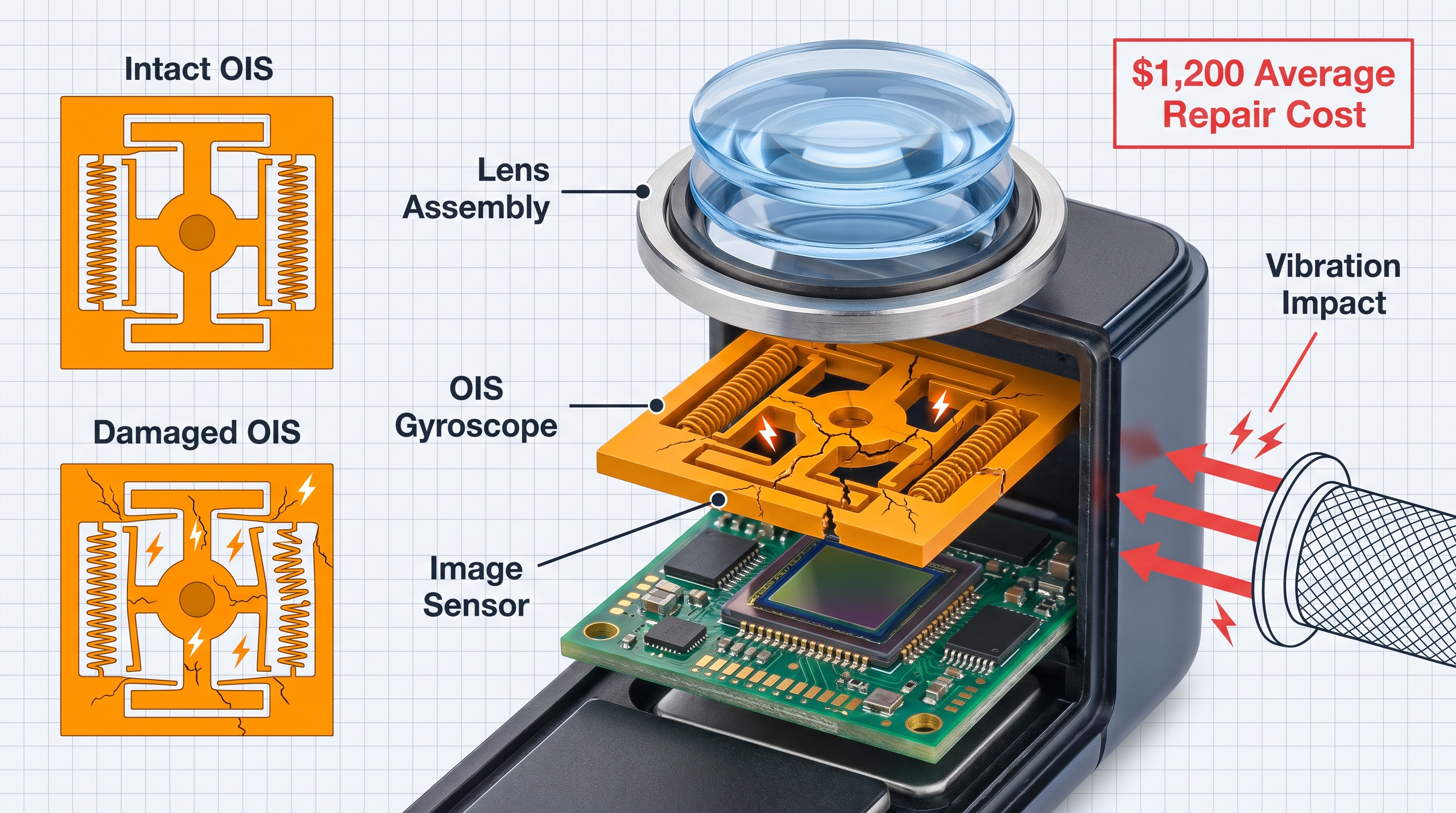 Intact OIS

Damaged OIS

Lens Assembly

OIS Gyroscope

Image Sensor

$1,200 Average Repair Cost

Vibration Impact