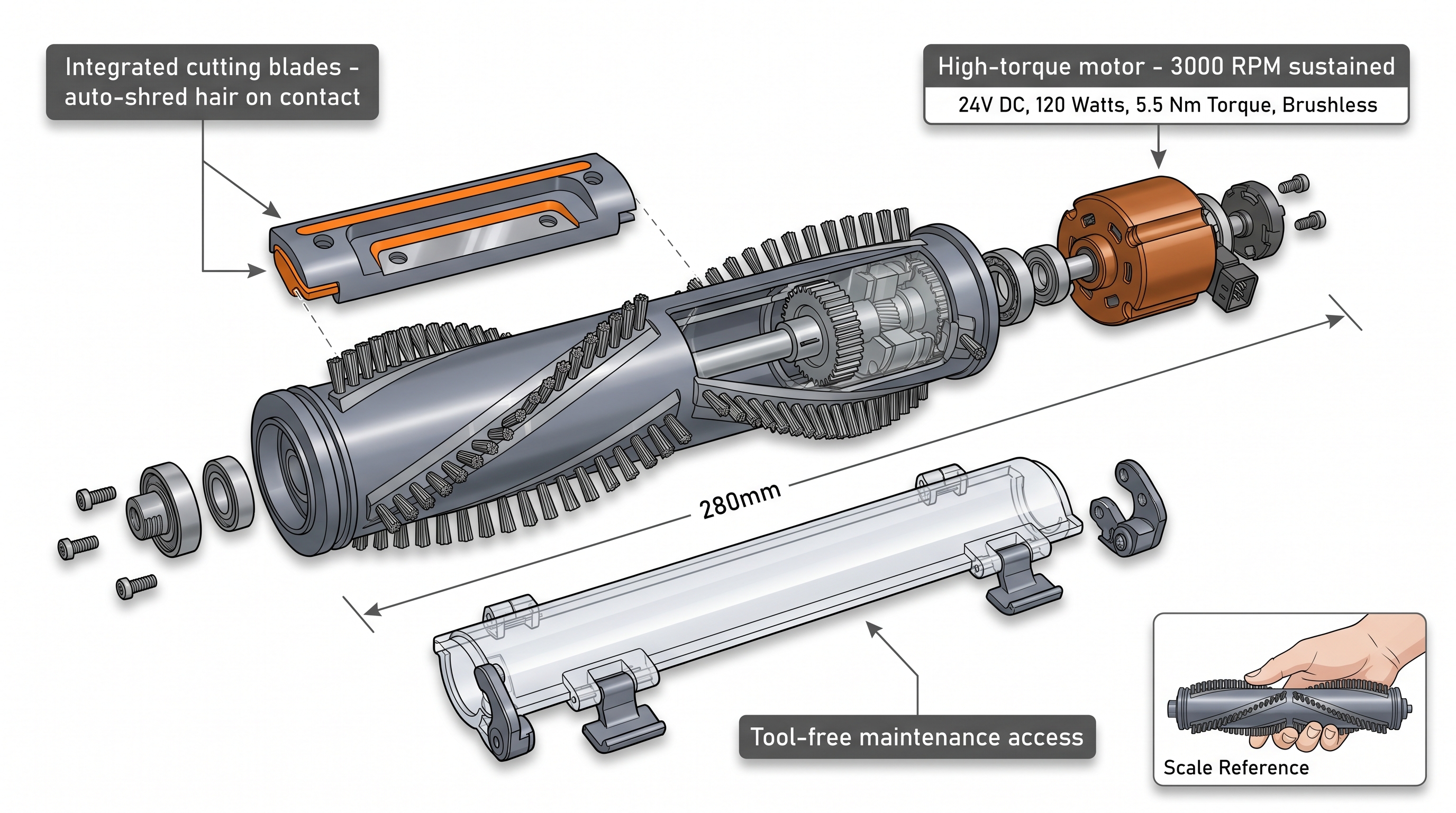 Integrated cutting blades - auto-shred hair on contact

High-torque motor - 3000 RPM sustained

24V DC, 120 Watts, 5.5 Nm Torque, Brushless

280mm

Tool-free maintenance access

Scale Reference