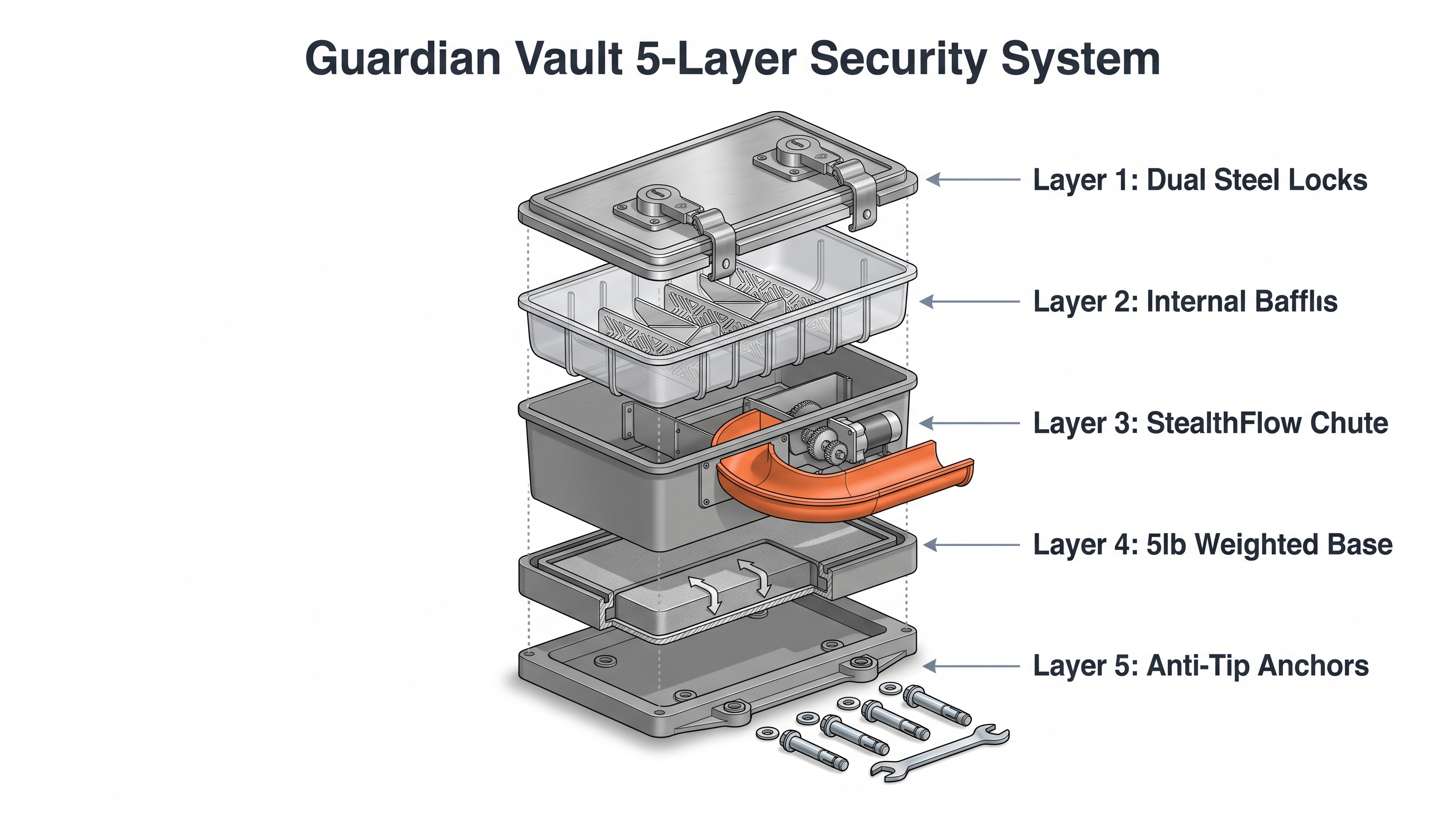 Guardian Vault 5-Layer Security System

Layer 1: Dual Steel Locks

Layer 2: Internal Bafflıs

Layer 3: StealthFlow Chute

Layer 4: 5lb Weighted Base

Layer 5: Anti-Tip Anchors