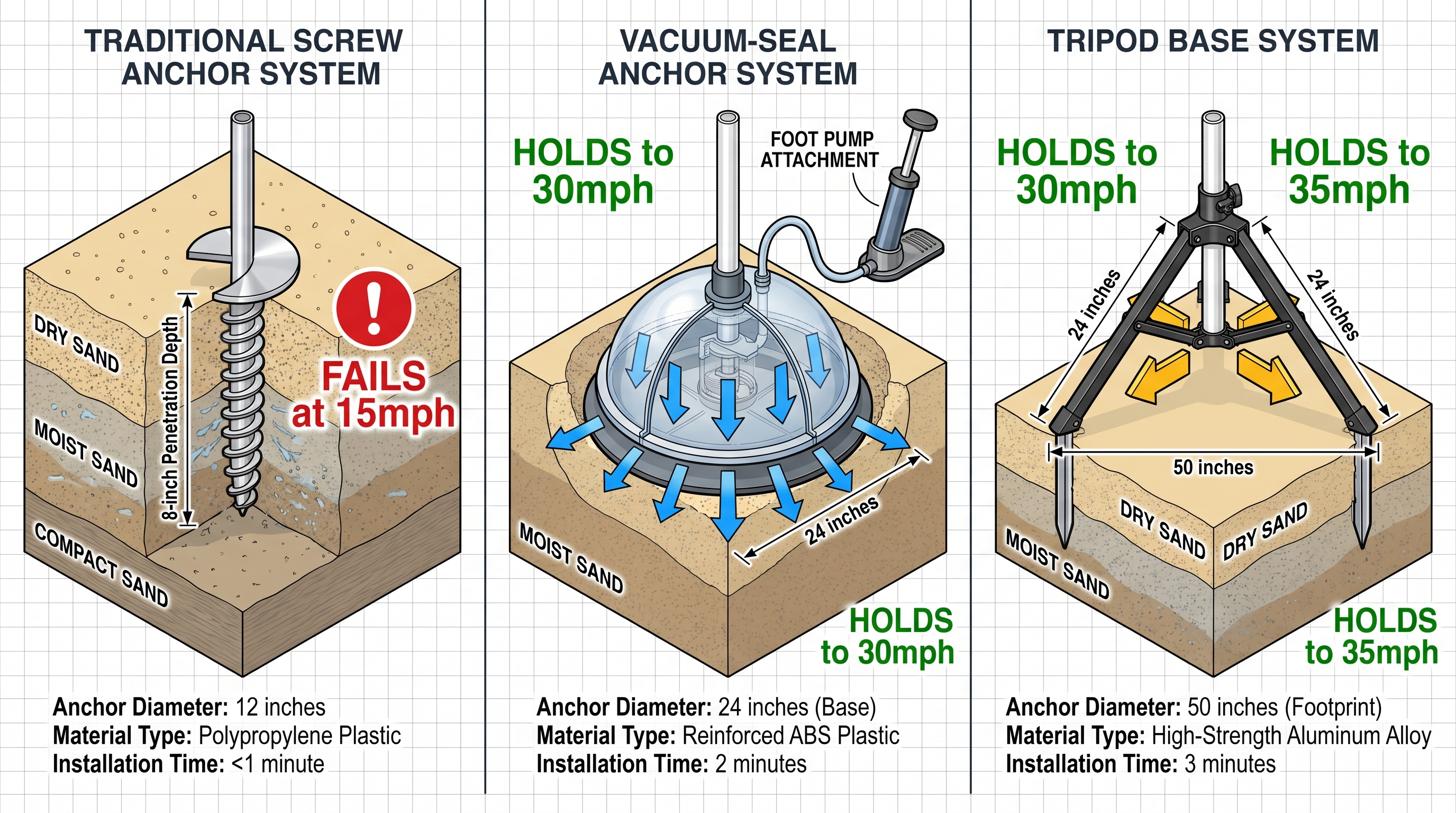 TRADITIONAL SCREW ANCHOR SYSTEM

DRY SAND

MOIST SAND

COMPACT SAND

8-inch Penetration Depth

!

FAILS at 15mph

Anchor Diameter: 12 inches
Material Type: Polypropylene Plastic
Installation Time: <1 minute

VACUUM-SEAL ANCHOR SYSTEM

HOLDS to 30mph

FOOT PUMP ATTACHMENT

24 inches

MOIST SAND

HOLDS to 30mph

Anchor Diameter: 24 inches (Base)
Material Type: Reinforced ABS Plastic
Installation Time: 2 minutes

TRIPOD BASE SYSTEM

HOLDS to 30mph

HOLDS to 35mph

24 inches

24 inches

50 inches

DRY SAND

DRY SAND

MOIST SAND

HOLDS to 35mph

Anchor Diameter: 50 inches (Footprint)
Material Type: High-Strength Aluminum Alloy
Installation Time: 3 minutes